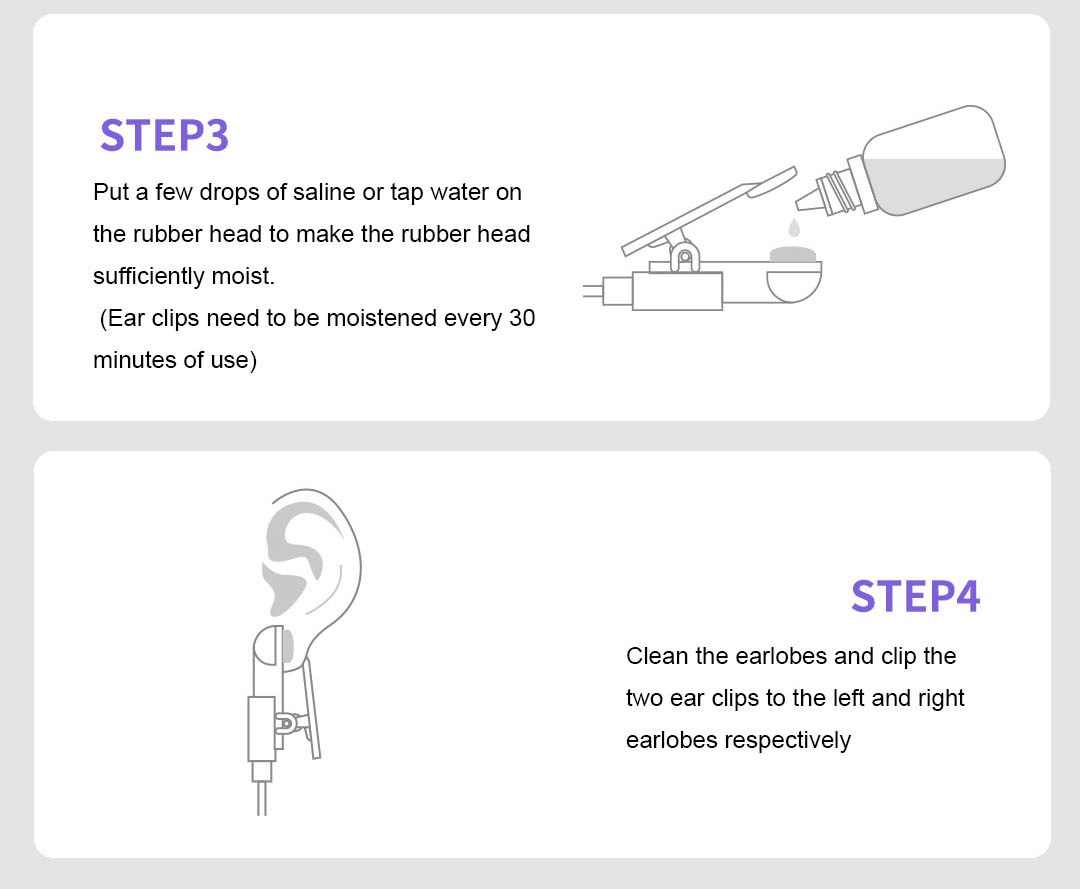 STEP3

Put a few drops of saline or tap water on the rubber head to make the rubber head sufficiently moist.
(Ear clips need to be moistened every 30 minutes of use)

STEP4

Clean the earlobes and clip the two ear clips to the left and right earlobes respectively