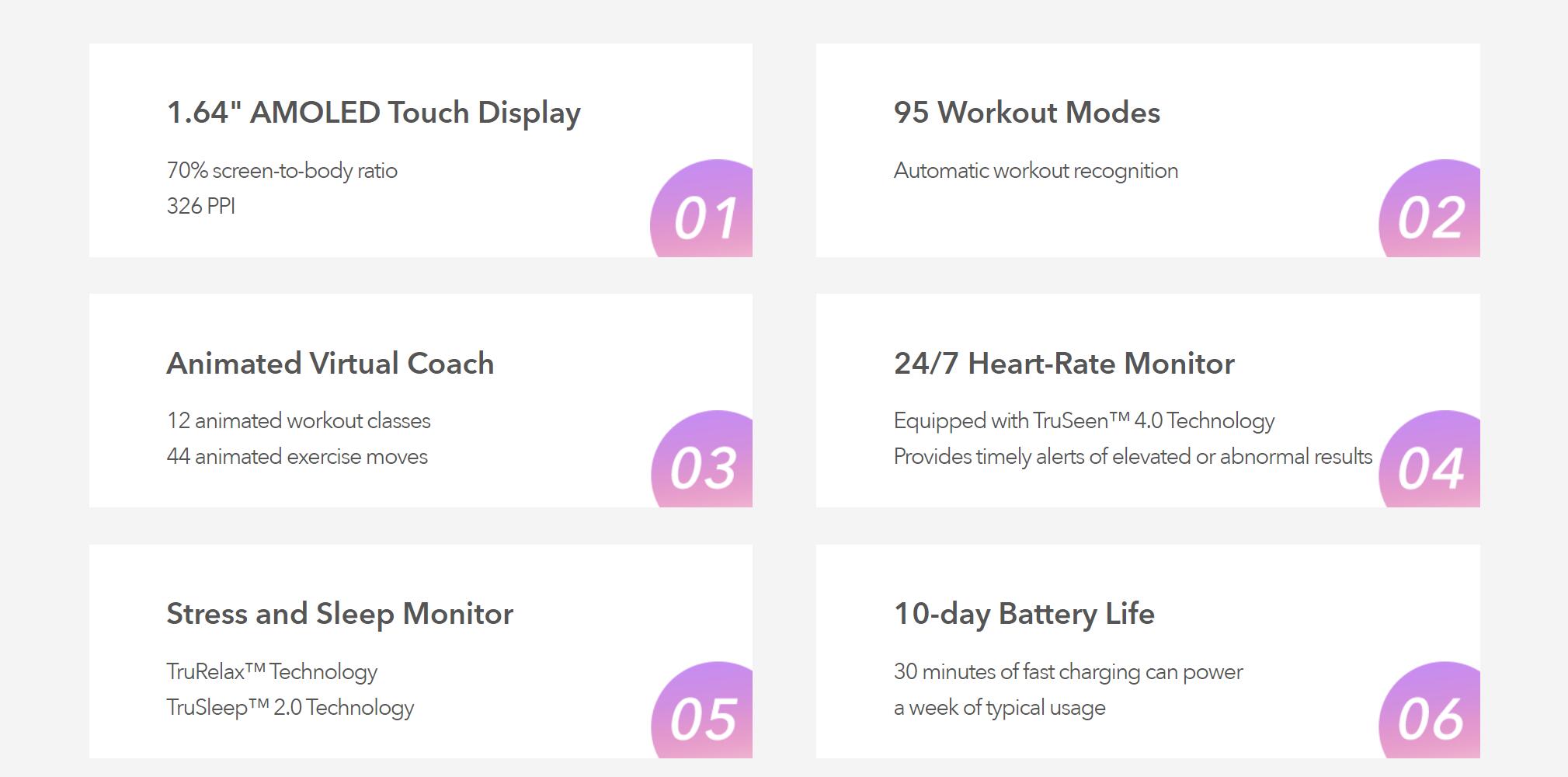 1.64" AMOLED Touch Display

70% screen-to-body ratio
326 PPI

01

95 Workout Modes

Automatic workout recognition

02

Animated Virtual Coach

12 animated workout classes
44 animated exercise moves

03

24/7 Heart-Rate Monitor

Equipped with TruSeen™ 4.0 Technology
Provides timely alerts of elevated or abnormal results

04

Stress and Sleep Monitor

TruRelax™ Technology
TruSleep™ 2.0 Technology

05

10-day Battery Life

30 minutes of fast charging can power a week of typical usage

06