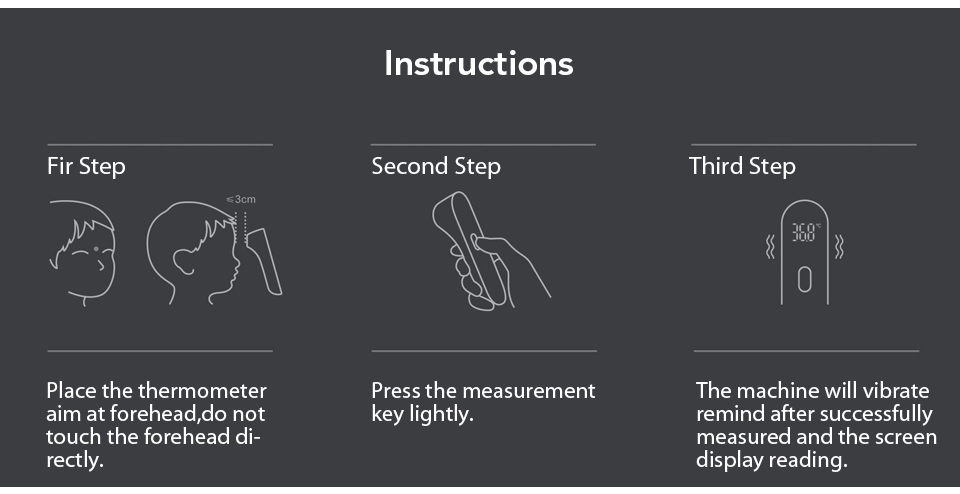 Instructions

Fir Step

≤3cm

Place the thermometer aim at forehead,do not touch the forehead directly.

Second Step

Press the measurement key lightly.

Third Step

36.8℃

The machine will vibrate remind after successfully measured and the screen display reading.